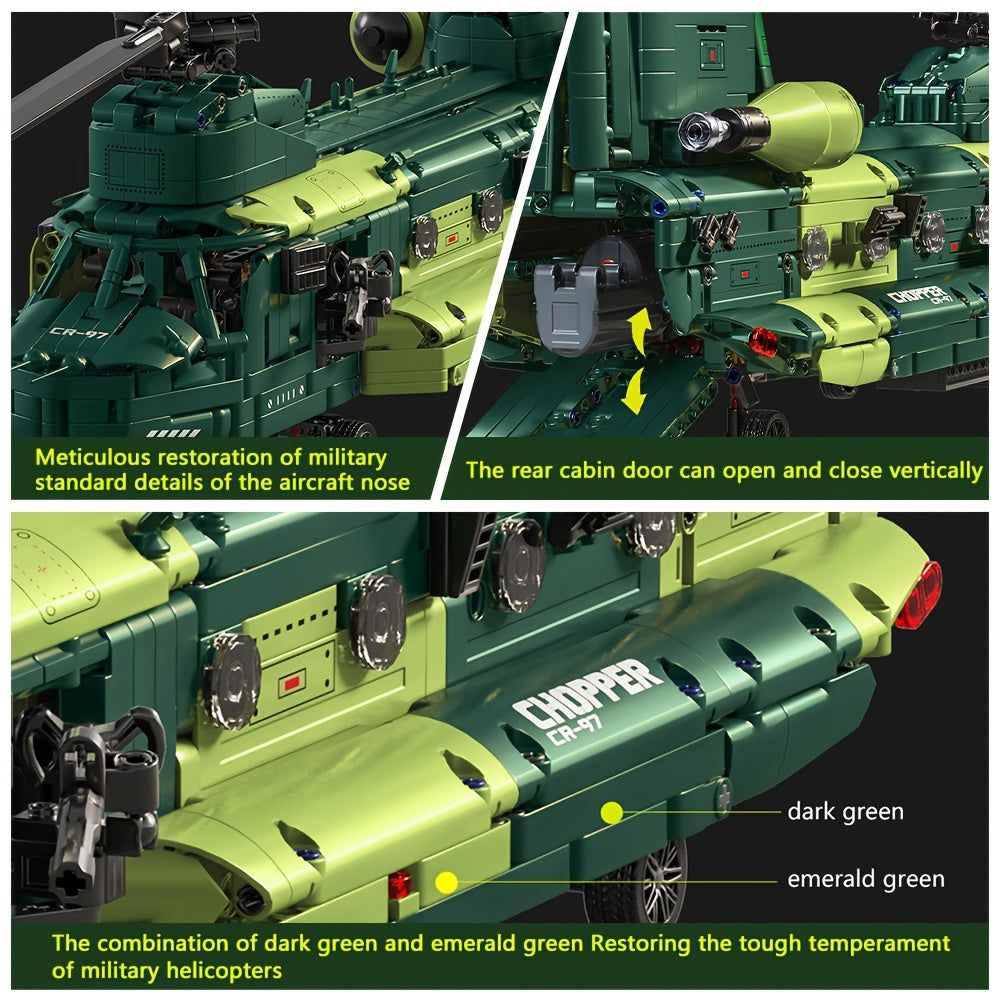 CR-97

Meticulous restoration of military standard details of the aircraft nose

CHOPPER
CR-97

The rear cabin door can open and close vertically

CHOPPER
CR-97

dark green

emerald green

The combination of dark green and emerald green Restoring the tough temperament of military helicopters