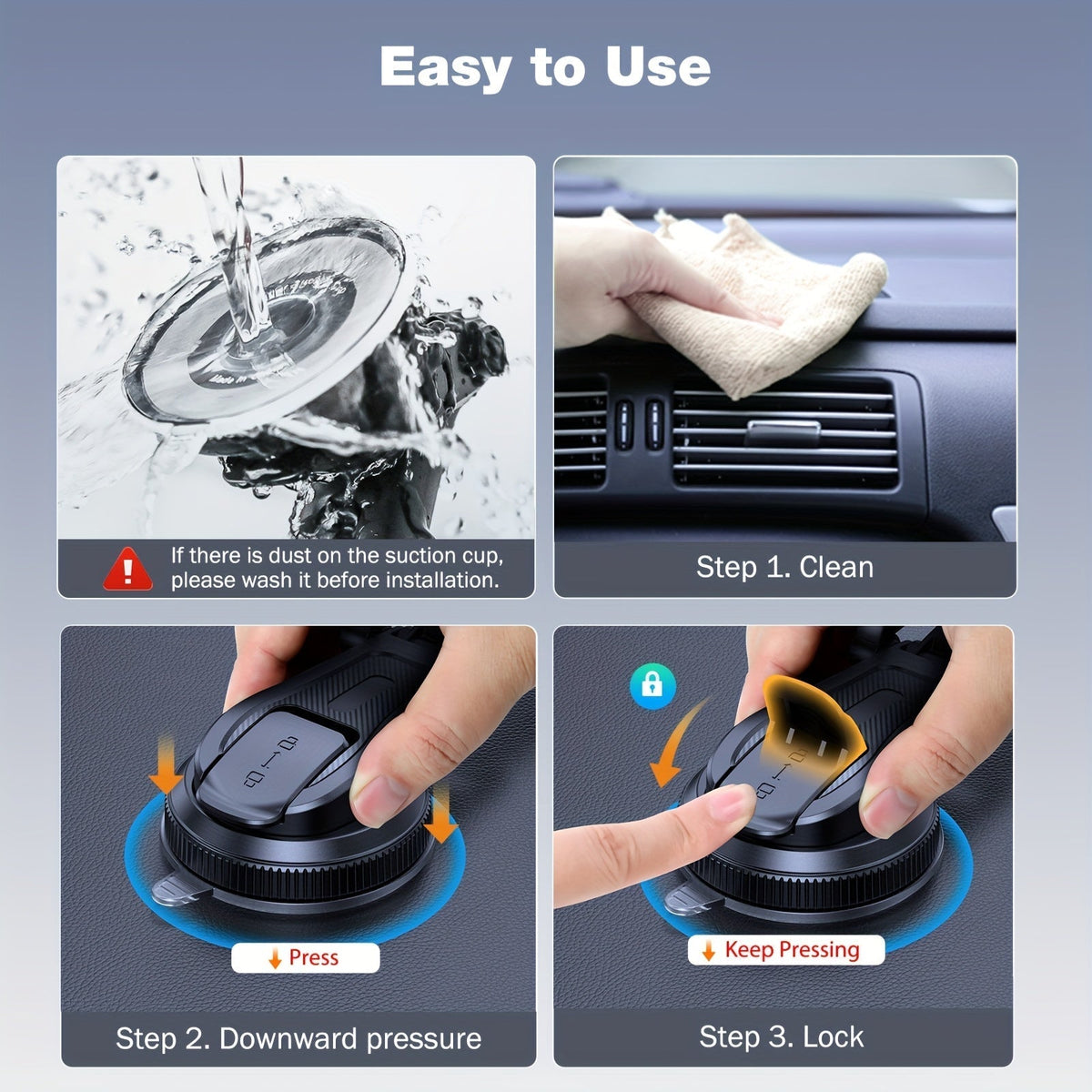 Easy to Use

If there is dust on the suction cup, please wash it before installation.

Step 1. Clean

Press

Step 2. Downward pressure

Keep Pressing

Step 3. Lock